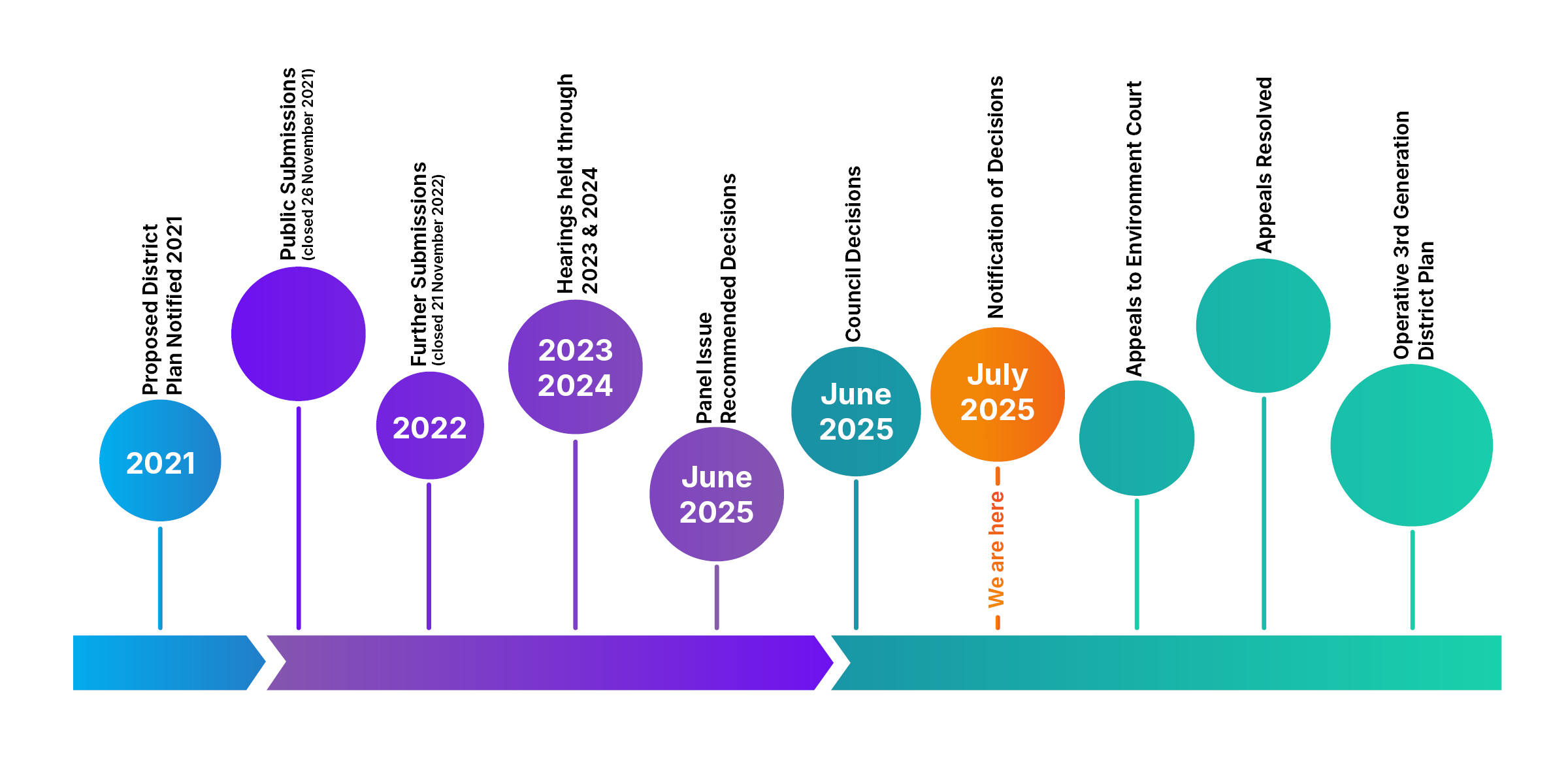 Proposed District Plan Notified 2021

2021

Public Submissions
(closed 26 November 2021)

Further Submissions
(closed 21 November 2022)

2022

Hearings held through 2023 & 2024

2023
2024

Panel Issue Recommended Decisions

June
2025

Council Decisions

June
2025

Notification of Decisions

July
2025

We are here

Appeals to Environment Court

Appeals Resolved

Operative 3rd Generation District Plan