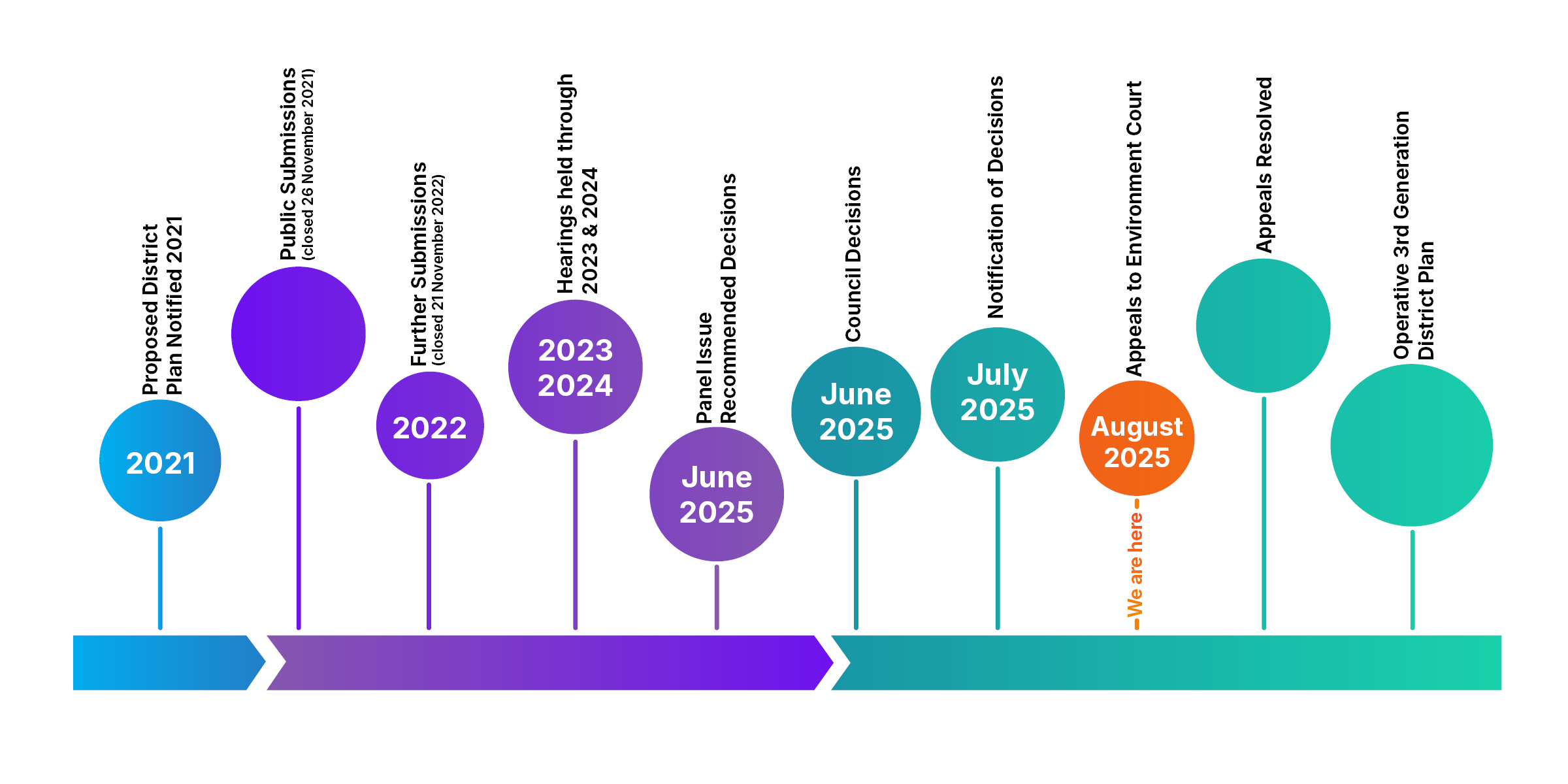 Proposed District Plan Notified 2021

2021

Public Submissions (closed 26 November 2021)

Further Submissions (closed 21 November 2022)

2022

Hearings held through 2023 & 2024

2023 2024

Panel Issue Recommended Decisions

June 2025

Council Decisions

June 2025

Notification of Decisions

July 2025

Appeals to Environment Court

August 2025

We are here

Appeals Resolved

Operative 3rd Generation District Plan