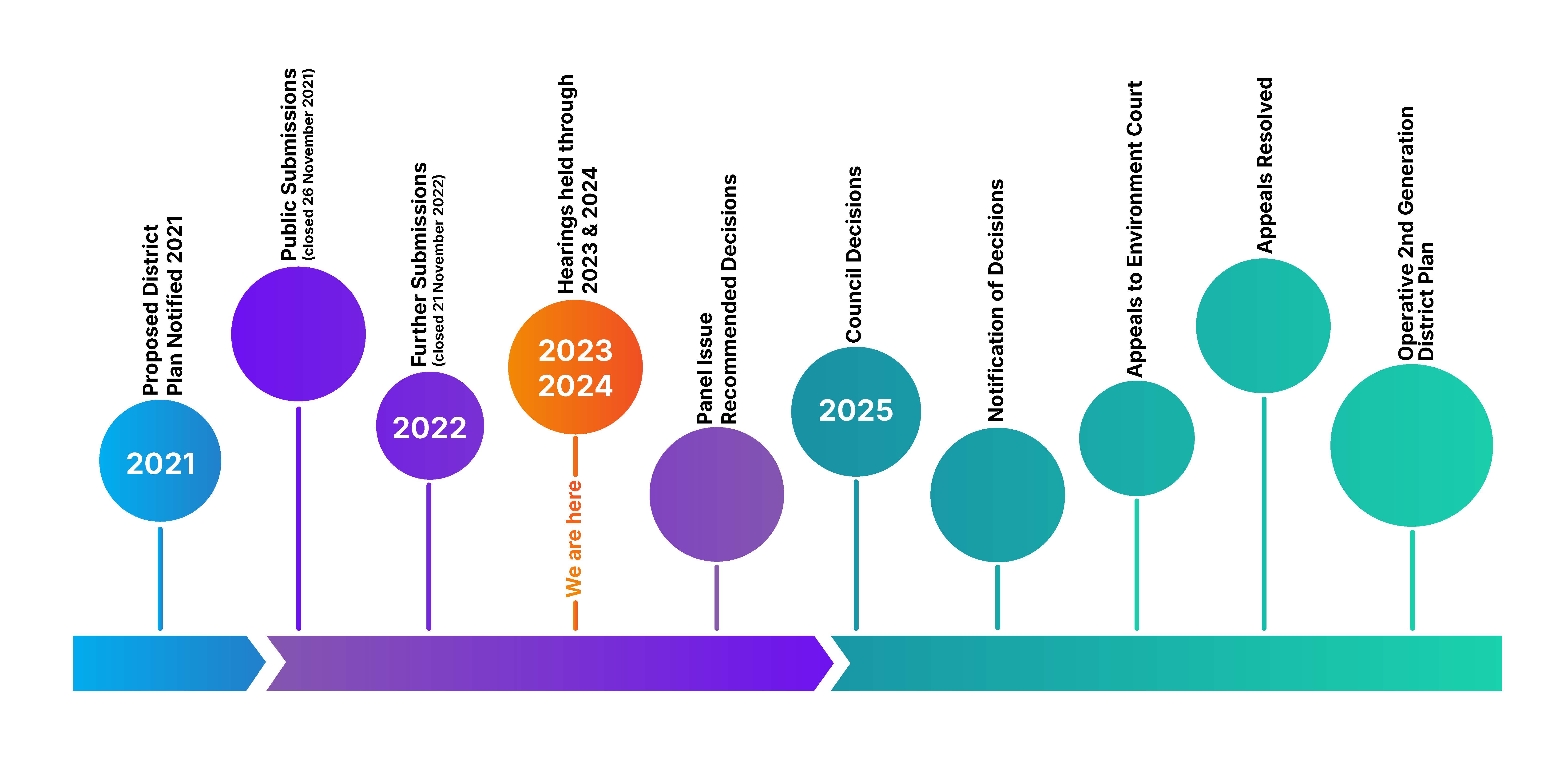 Proposed District Plan Notified 2021

2021

Public Submissions
(closed 26 November 2021)

Further Submissions
(closed 21 November 2022)

2022

Hearings held through 2023 & 2024

2023
2024

We are here

Panel Issue Recommended Decisions

Council Decisions

2025

Notification of Decisions

Appeals to Environment Court

Appeals Resolved

Operative 2nd Generation District Plan